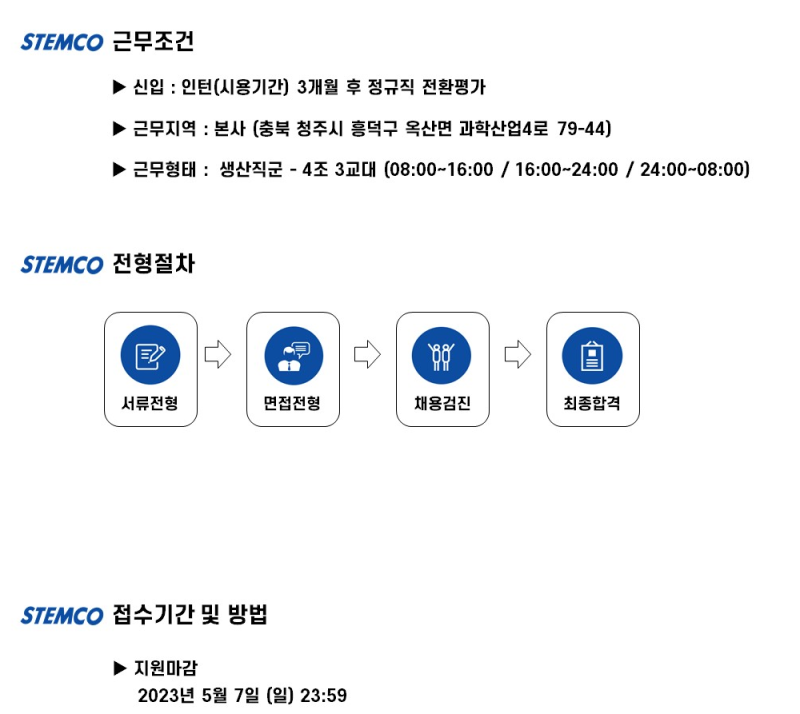 STEMCO 근무조건

▶ 신입 : 인턴(시용기간) 3개월 후 정규직 전환평가

▶ 근무지역 : 본사 (충북 청주시 흥덕구 옥산면 과학산업4로 79-44)

▶ 근무형태 : 생산직군 - 4조 3교대 (08:00~16:00 / 16:00~24:00 / 24:00~08:00)

STEMCO 전형절차

서류전형

면접전형

채용검진

최종합격

STEMCO 접수기간 및 방법

▶ 지원마감
2023년 5월 7일 (일) 23:59